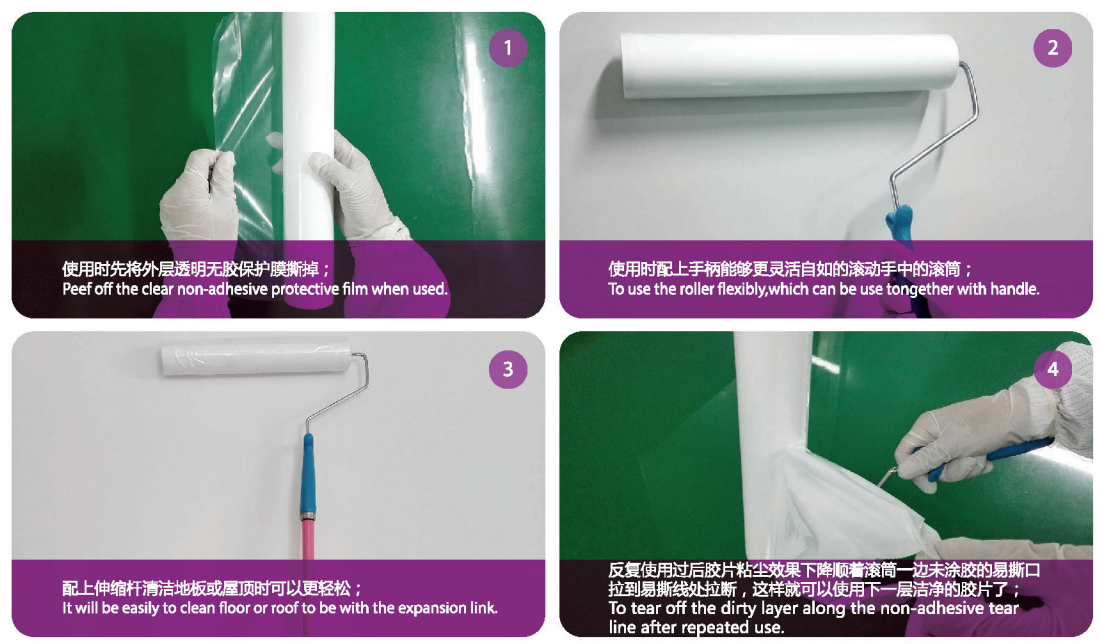 1

使用时先将外层透明无胶保护膜撕掉；
Peef off the clear non-adhesive protective film when used.

2

使用时配上手柄能够更灵活自如的滚动手中的滚筒；
To use the roller flexibly,which can be use tongether with handle.

3

配上伸缩杆清洁地板或屋顶时可以更轻松；
It will be easily to clean floor or roof to be with the expansion link.

4

反复使用过后胶片粘尘效果下降顺着滚筒一边未涂胶的易撕口拉到易撕线处拉断，这样就可以使用下一层洁净的胶片了；
To tear off the dirty layer along the non-adhesive tear line after repeated use.